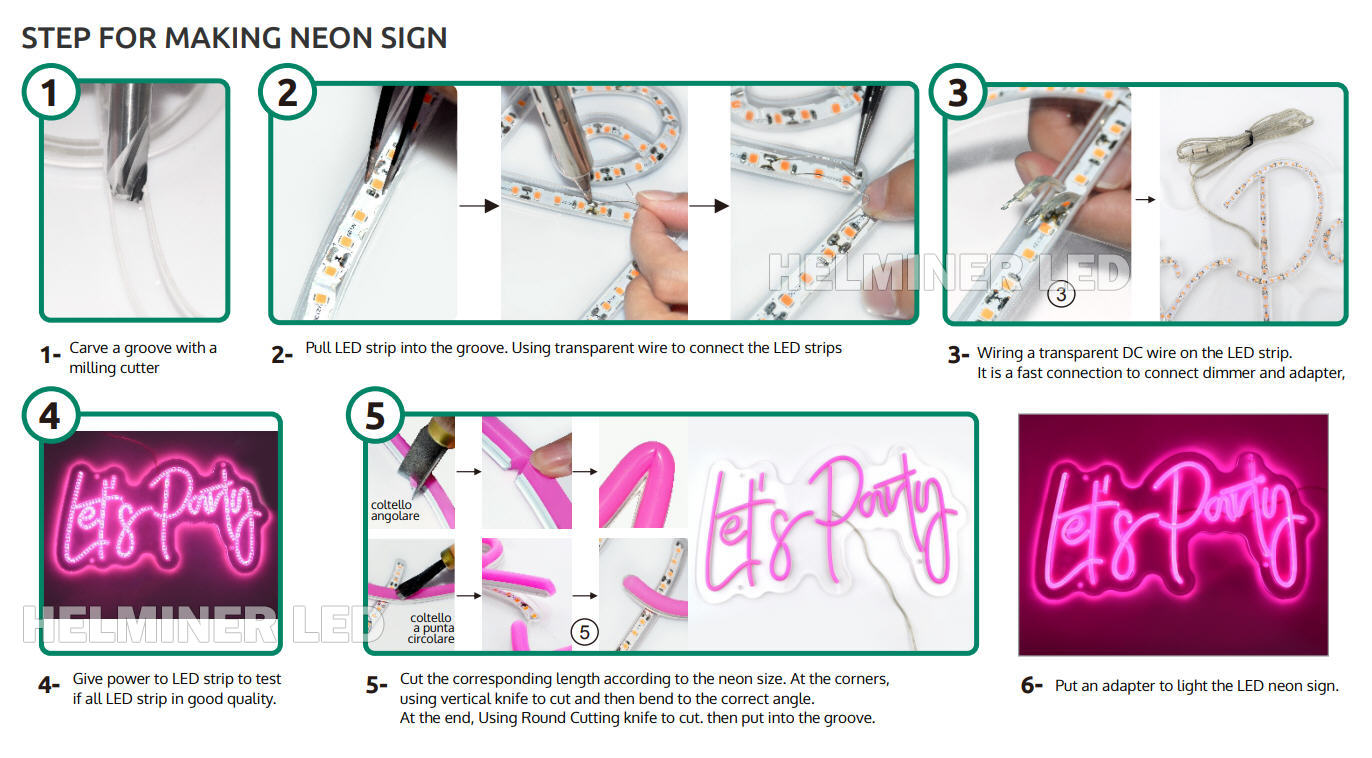 STEP FOR MAKING NEON SIGN

1

2

3

HELMINER LED

③

1- Carve a groove with a milling cutter

2- Pull LED strip into the groove. Using transparent wire to connect the LED strips

3- Wiring a transparent DC wire on the LED strip. It is a fast connection to connect dimmer and adapter,

4

Let's Party

HELMINER LED

5

coltello angolare

coltello a punta circolare

⑤

Let's Party

Let's Party

4- Give power to LED strip to test if all LED strip in good quality.

5- Cut the corresponding length according to the neon size. At the corners, using vertical knife to cut and then bend to the correct angle.
At the end, Using Round Cutting knife to cut. then put into the groove.

6- Put an adapter to light the LED neon sign.